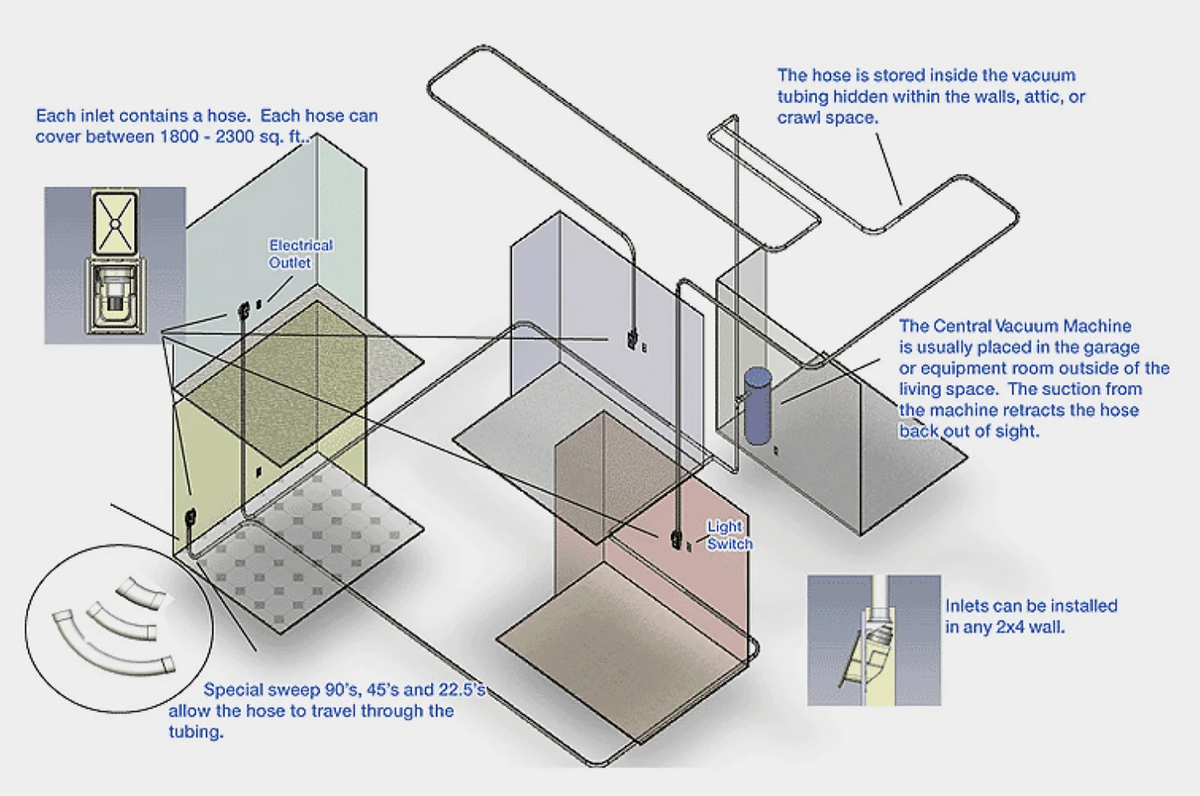 Each inlet contains a hose. Each hose can cover between 1800 - 2300 sq. ft..

The hose is stored inside the vacuum tubing hidden within the walls, attic, or crawl space.

Electrical Outlet

The Central Vacuum Machine is usually placed in the garage or equipment room outside of the living space. The suction from the machine retracts the hose back out of sight.

Light Switch

Inlets can be installed in any 2x4 wall.

Special sweep 90's, 45's and 22.5's allow the hose to travel through the tubing.